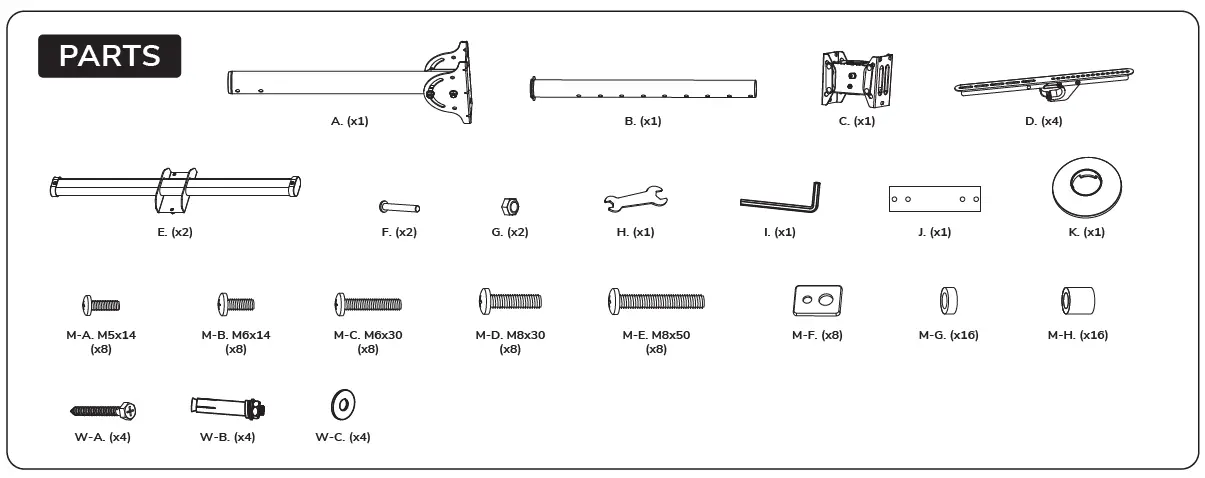 PARTS

A. (x1)

B. (x1)

C. (x1)

D. (x4)

E. (x2)

F. (x2)

G. (x2)

H. (x1)

I. (x1)

J. (x1)

K. (x1)

M-A. M5x14 (x8)

M-B. M6x14 (x8)

M-C. M6x30 (x8)

M-D. M8x30 (x8)

M-E. M8x50 (x8)

M-F. (x8)

M-G. (x16)

M-H. (x16)

W-A. (x4)

W-B. (x4)

W-C. (x4)