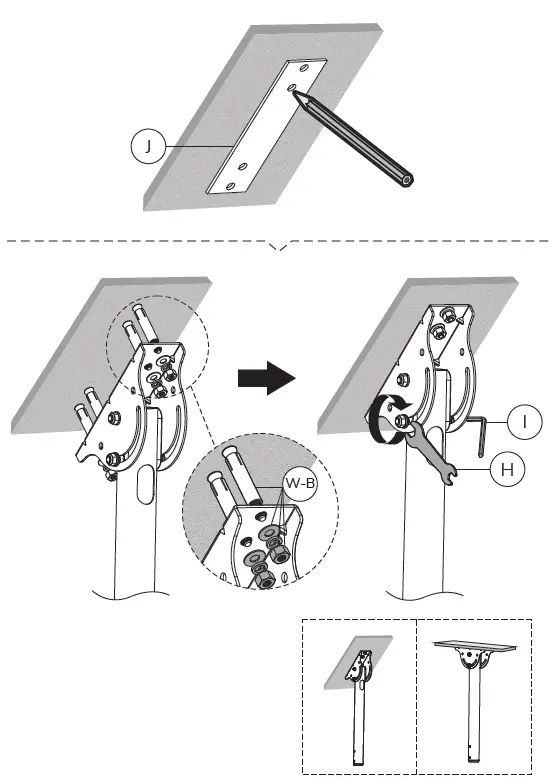 J

W-B

I

H