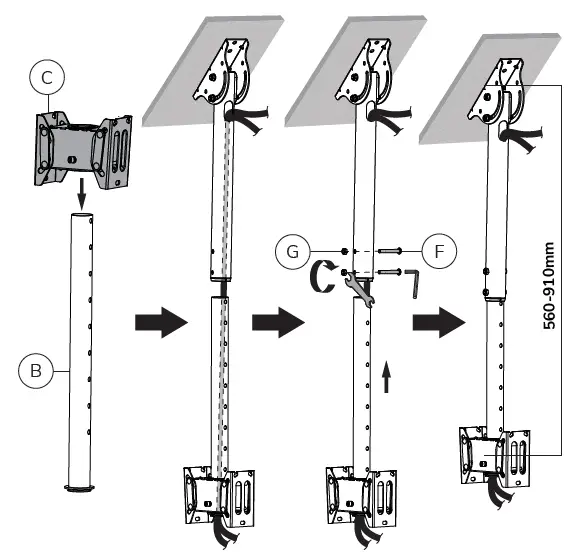 C
B
G
F
560-910mm