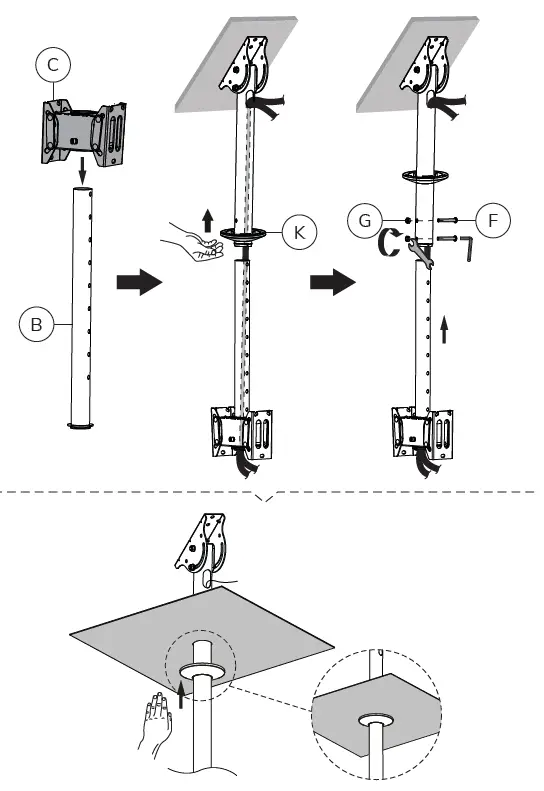 C

B

K

G

F