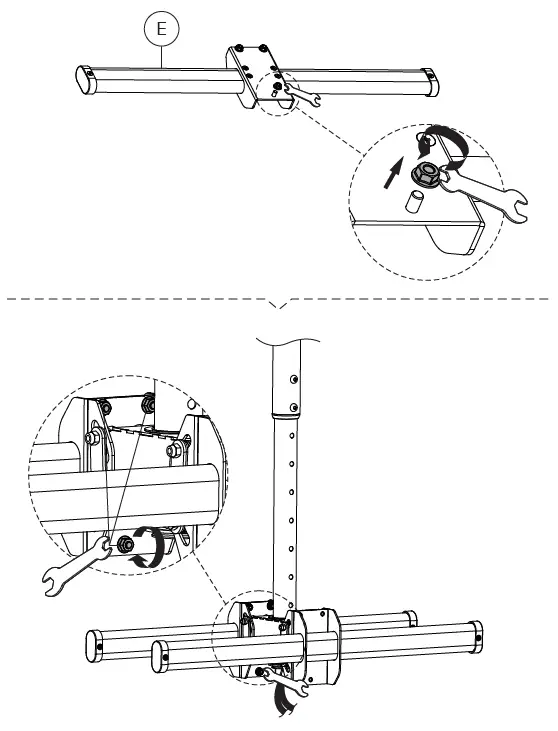 E