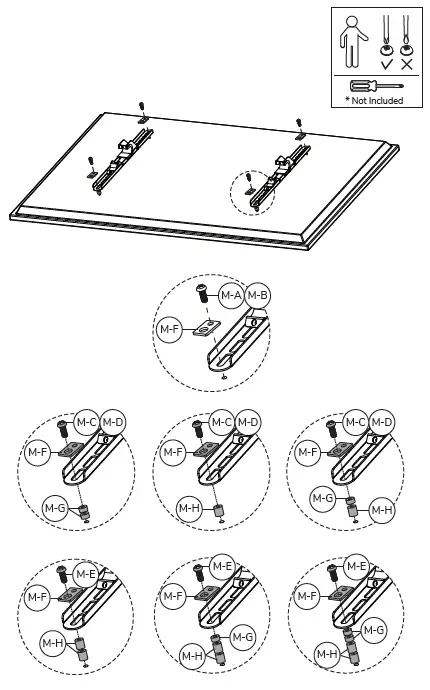 * Not Included

M-A
M-B
M-F

M-C
M-D
M-F
M-G

M-C
M-D
M-F
M-H

M-C
M-D
M-F
M-G
M-H

M-E
M-F
M-H

M-E
M-F
M-G
M-H

M-E
M-F
M-G
M-H