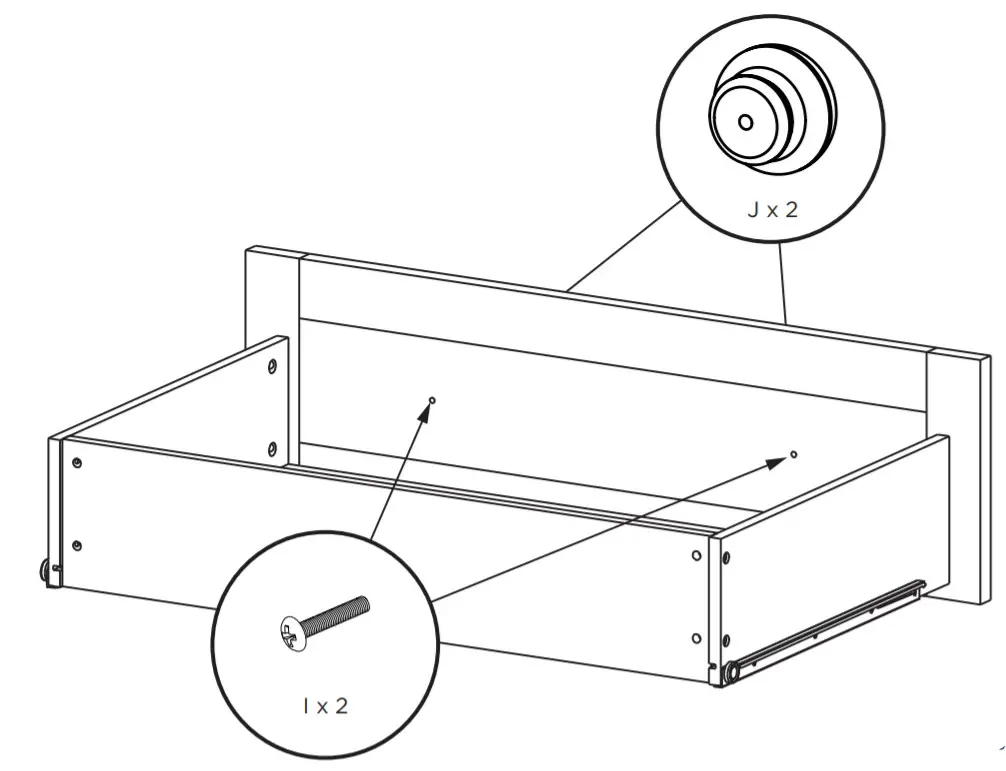 J x 2

I x 2