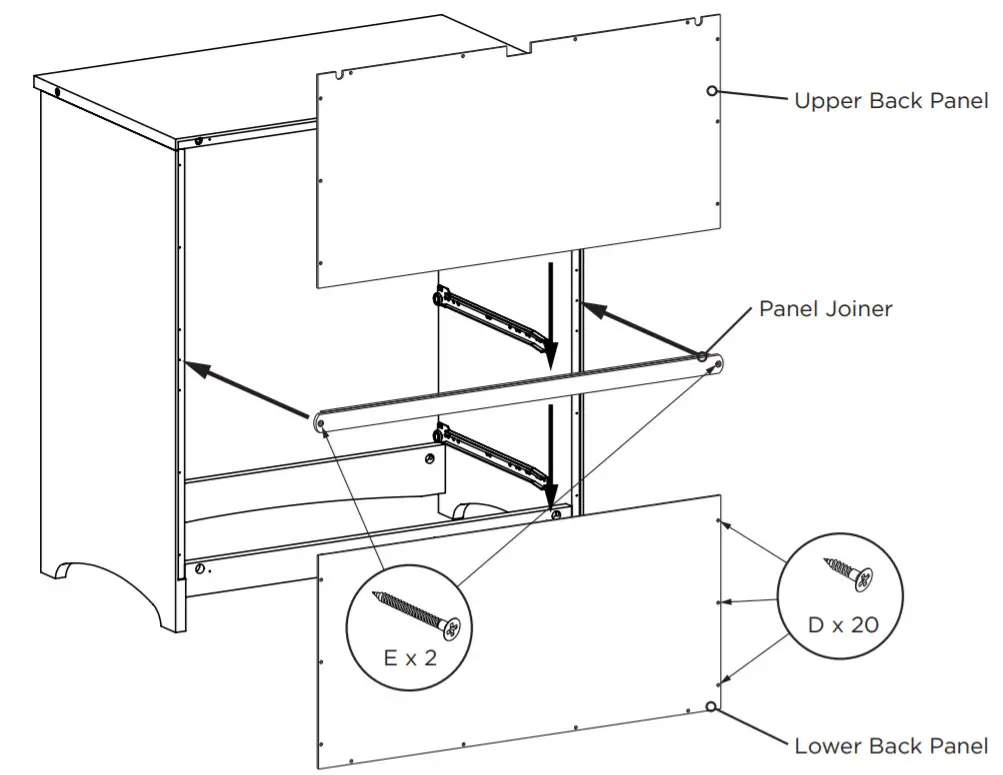 Upper Back Panel

Panel Joiner

E x 2

D x 20

Lower Back Panel