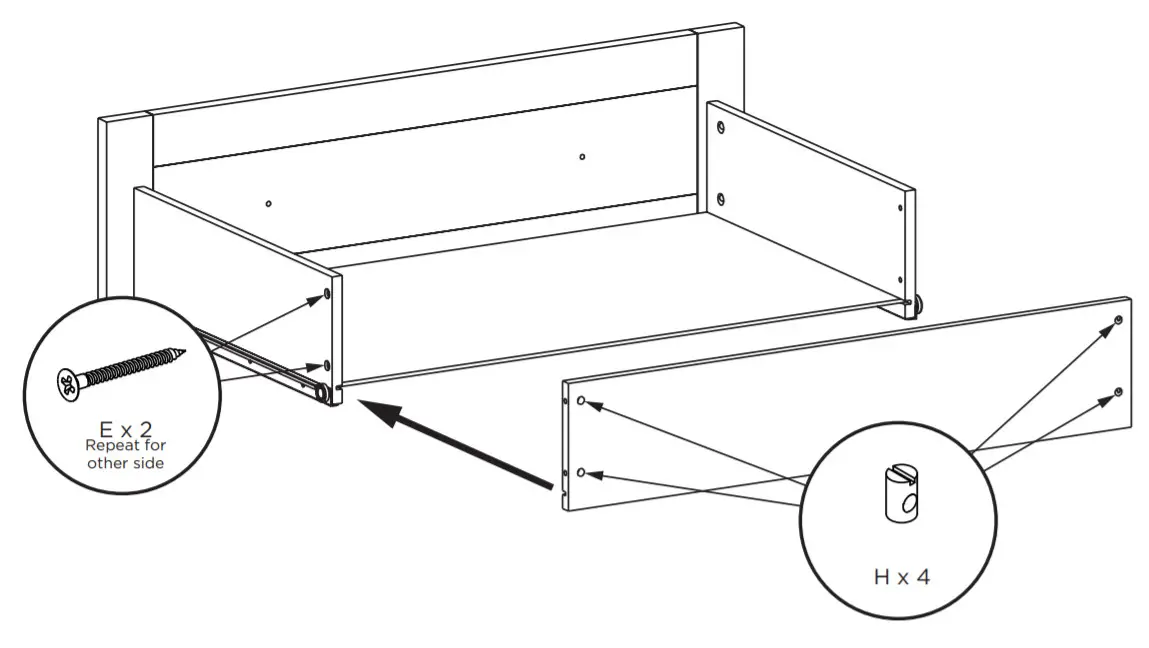 E x 2
Repeat for other side

H x 4