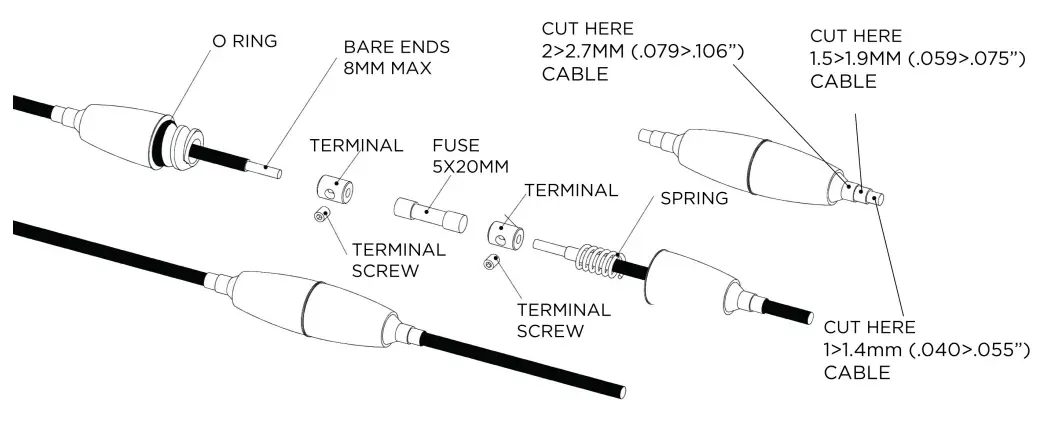 O RING

BARE ENDS
8MM MAX

CUT HERE
2>2.7MM (.079>.106")
CABLE

CUT HERE
1.5>1.9MM (.059>.075")
CABLE

TERMINAL

FUSE
5X20MM

TERMINAL

SPRING

TERMINAL
SCREW

TERMINAL
SCREW

CUT HERE
1>1.4mm (.040>.055")
CABLE