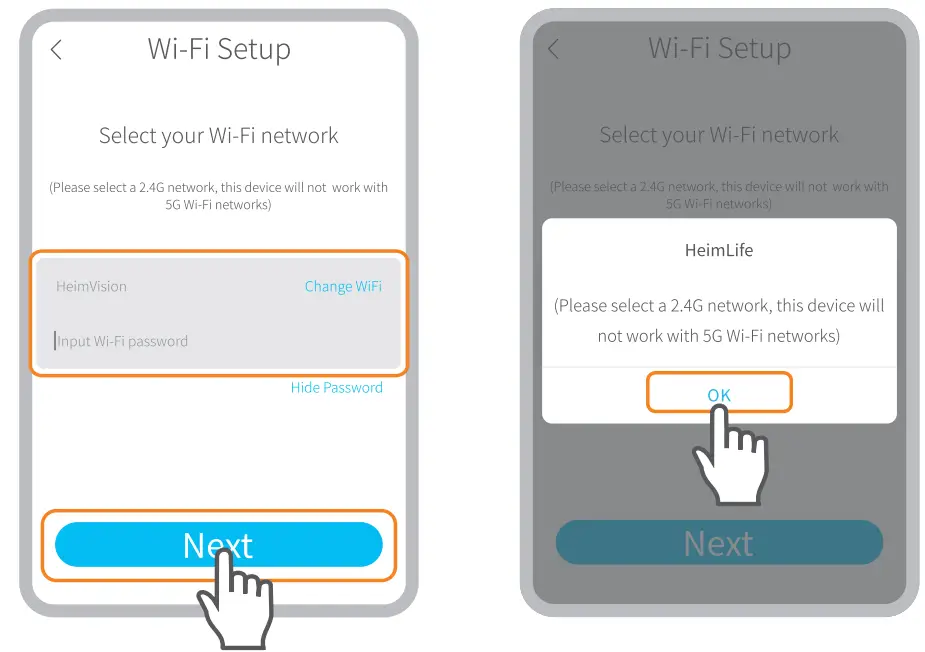 <
Wi-Fi Setup

Select your Wi-Fi network

(Please select a 2.4G network, this device will not work with 5G Wi-Fi networks)

HeimVision
Change WiFi

Input Wi-Fi password

Hide Password

Next

<
Wi-Fi Setup

Select your Wi-Fi network

(Please select a 2.4G network, this device will not work with 5G Wi-Fi networks)

HeimLife

(Please select a 2.4G network, this device will not work with 5G Wi-Fi networks)

OK

Next