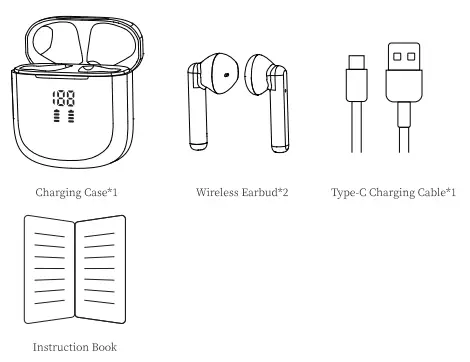 188

Charging Case*1

Wireless Earbud*2

Type-C Charging Cable*1

Instruction Book