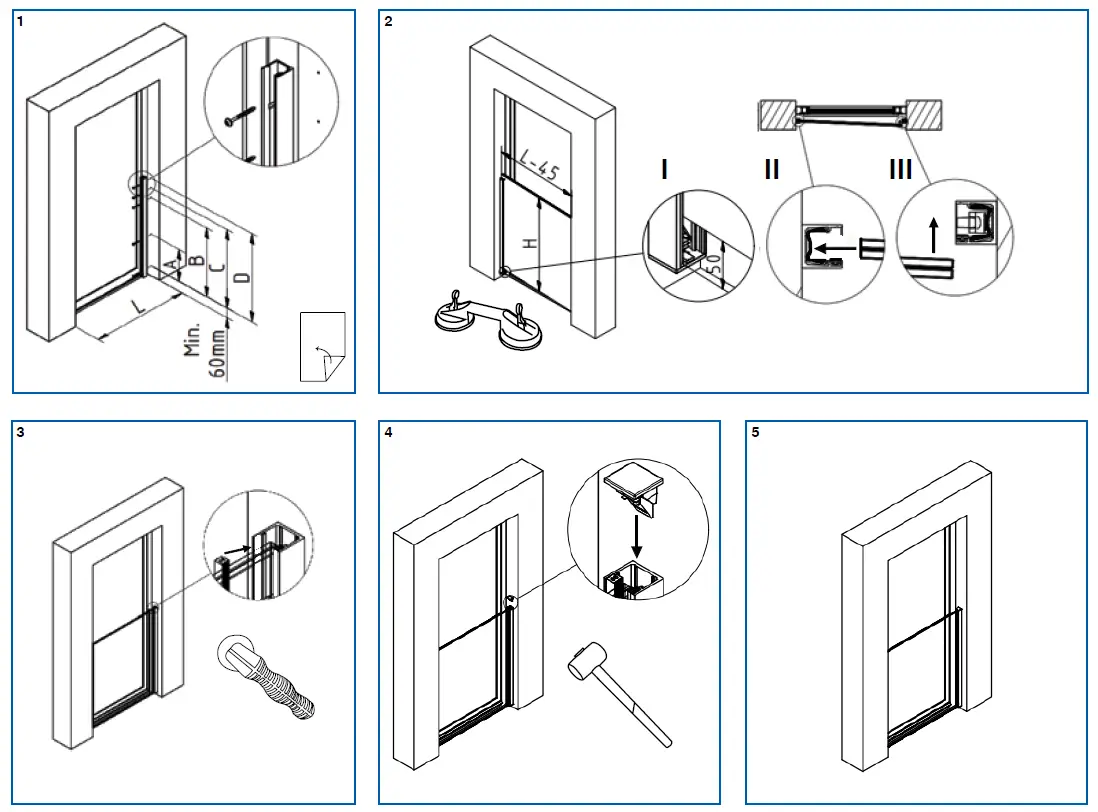 1

A
B
C
D
L
Min. 60mm

2

L-45
H
I
II
III
50

3

4

5