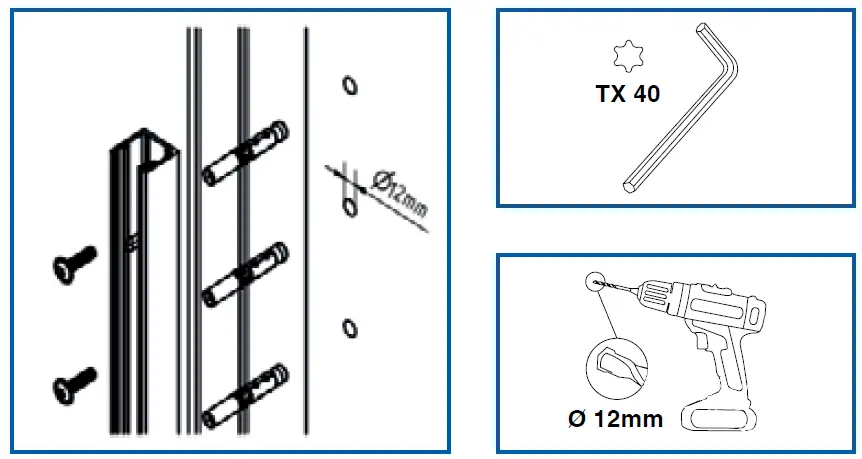 Ø12mm

TX 40

Ø 12mm