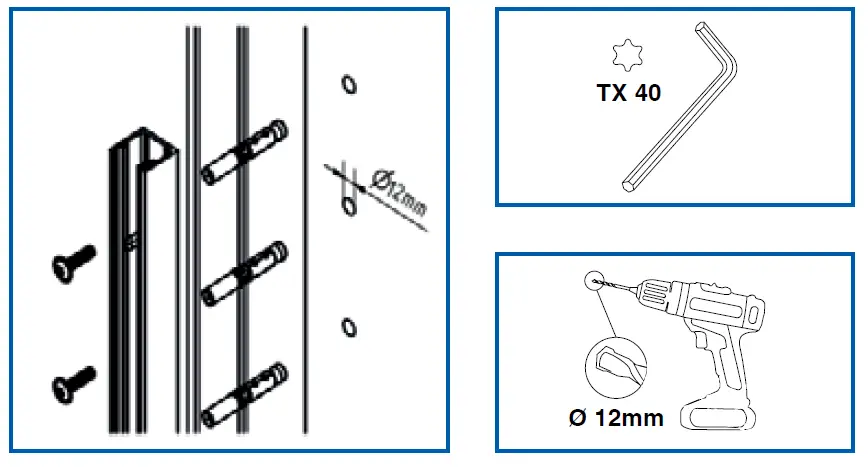 Ø12mm

TX 40

Ø 12mm