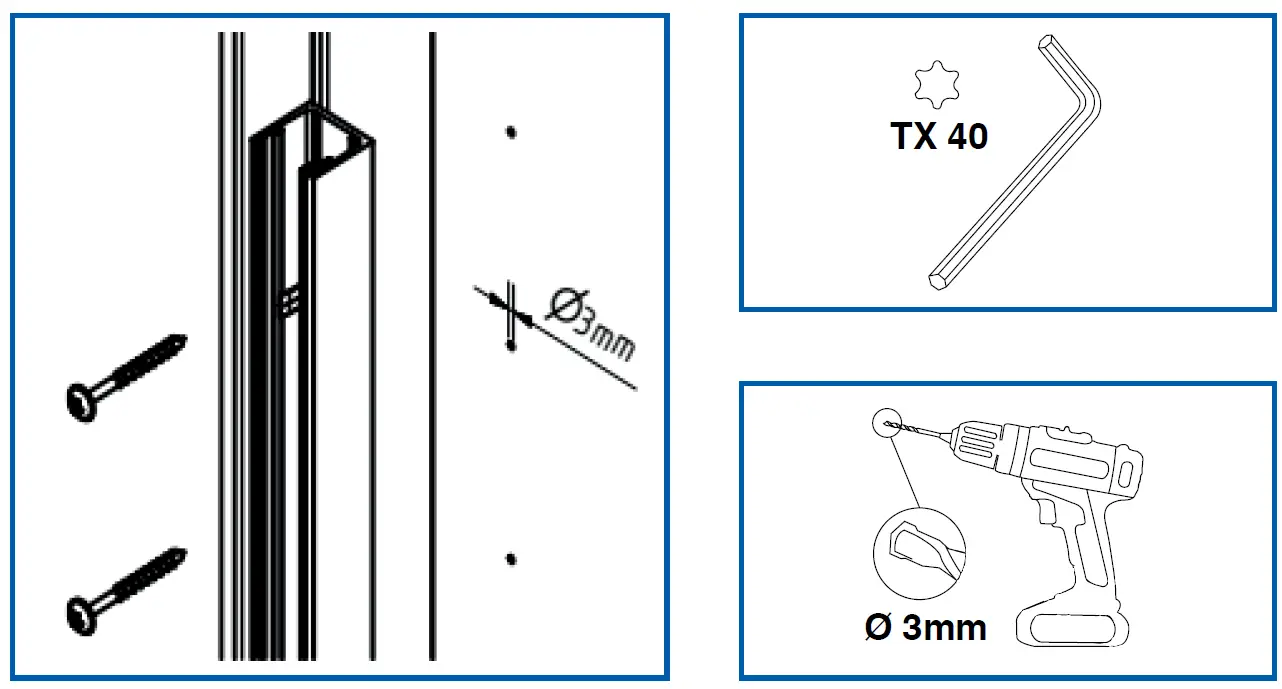 Ø3mm

TX 40

Ø 3mm