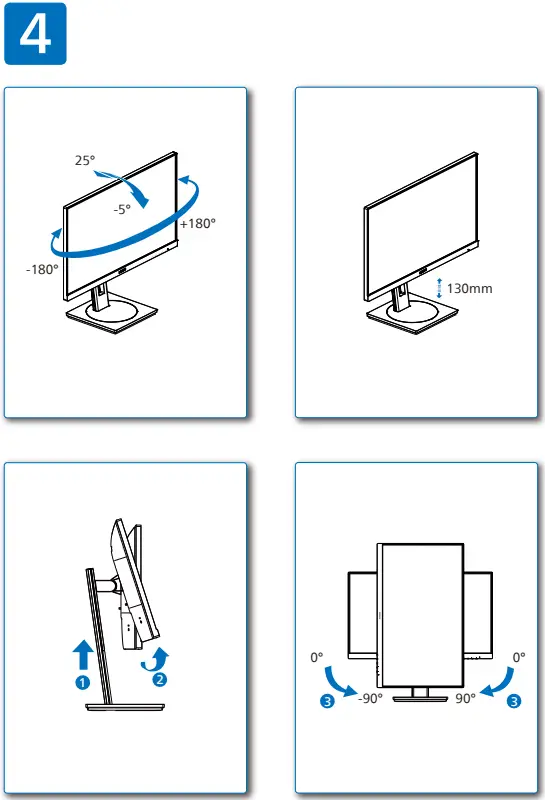 4

25°
-5°
+180°
-180°

130mm

1
2

0°
0°
3
-90°
90°
3