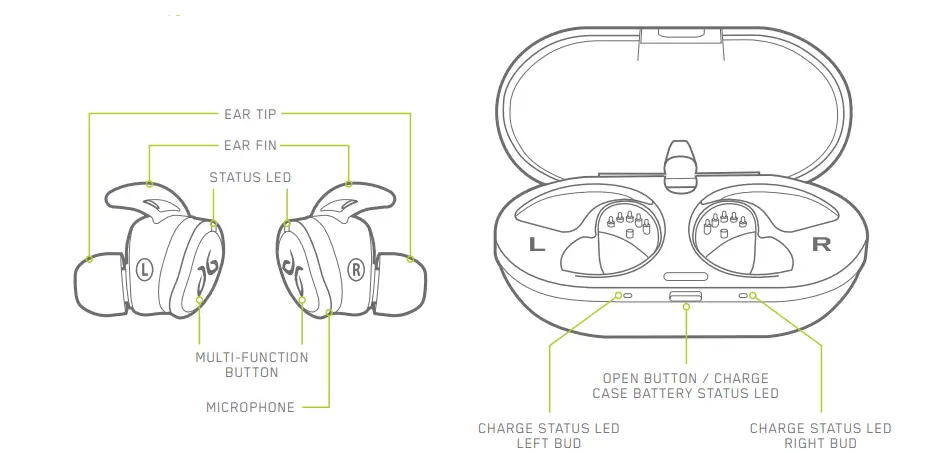 EAR TIP
EAR FIN
STATUS LED
L
R
MULTI-FUNCTION BUTTON
MICROPHONE

L
R
OPEN BUTTON / CHARGE CASE BATTERY STATUS LED
CHARGE STATUS LED LEFT BUD
CHARGE STATUS LED RIGHT BUD