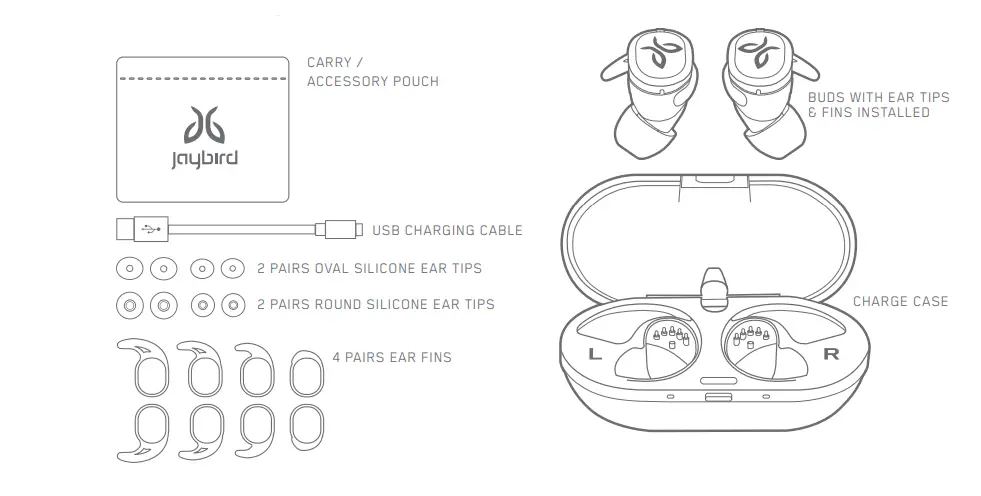 CARRY /
ACCESSORY POUCH

jaybird

USB CHARGING CABLE

2 PAIRS OVAL SILICONE EAR TIPS

2 PAIRS ROUND SILICONE EAR TIPS

4 PAIRS EAR FINS

BUDS WITH EAR TIPS
& FINS INSTALLED

CHARGE CASE

L

R