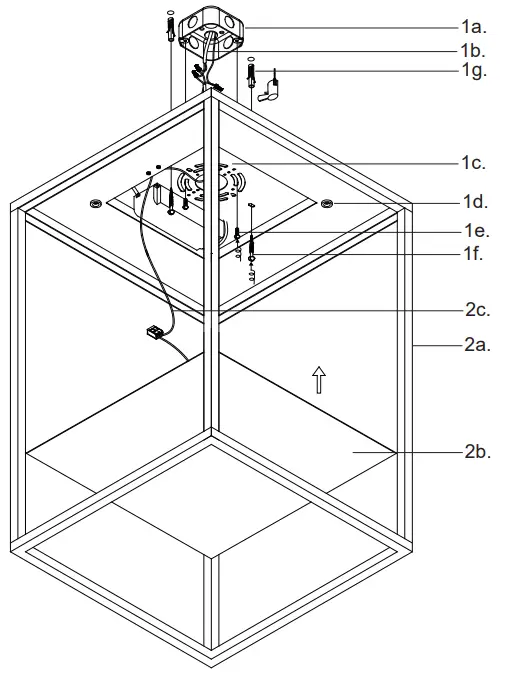 1a.
1b.
1g.
1c.
1d.
1e.
1f.
2c.
2a.
2b.