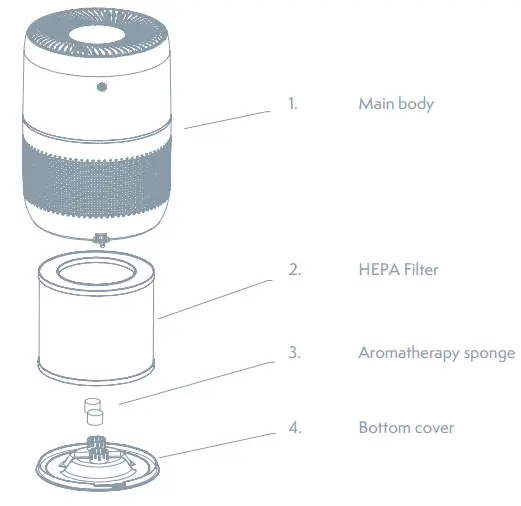 1. Main body

2. HEPA Filter

3. Aromatherapy sponge

4. Bottom cover