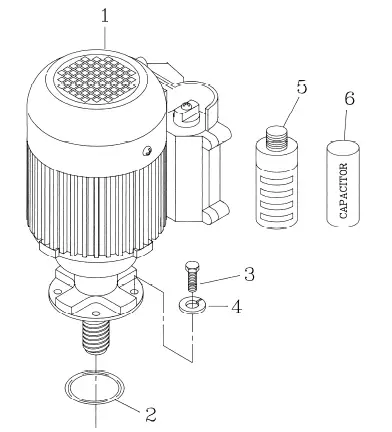 1
5
6
CAPACITOR
3
4
2