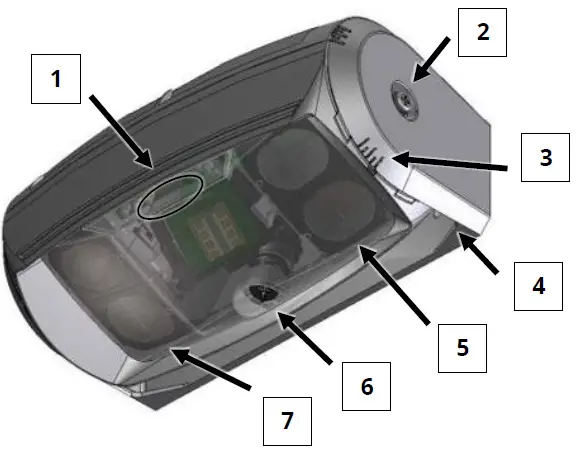 1
2
3
4
5
6
7