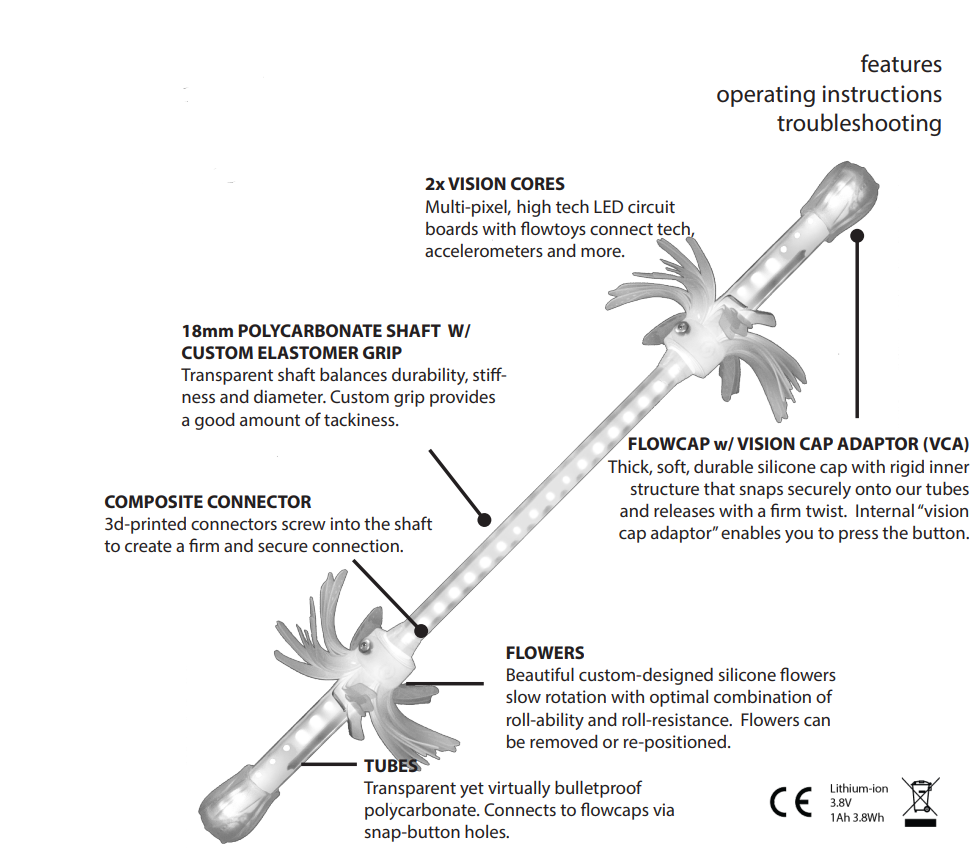 features
operating instructions
troubleshooting

2x VISION CORES
Multi-pixel, high tech LED circuit boards with flowtoys connect tech, accelerometers and more.

18mm POLYCARBONATE SHAFT W/ CUSTOM ELASTOMER GRIP
Transparent shaft balances durability, stiffness and diameter. Custom grip provides a good amount of tackiness.

FLOWCAP w/ VISION CAP ADAPTOR (VCA)
Thick, soft, durable silicone cap with rigid inner structure that snaps securely onto our tubes and releases with a firm twist. Internal "vision cap adaptor" enables you to press the button.

COMPOSITE CONNECTOR
3d-printed connectors screw into the shaft to create a firm and secure connection.

FLOWERS
Beautiful custom-designed silicone flowers slow rotation with optimal combination of roll-ability and roll-resistance. Flowers can be removed or re-positioned.

TUBES
Transparent yet virtually bulletproof polycarbonate. Connects to flowcaps via snap-button holes.

CE

Lithium-ion
3.8V
1Ah 3.8Wh