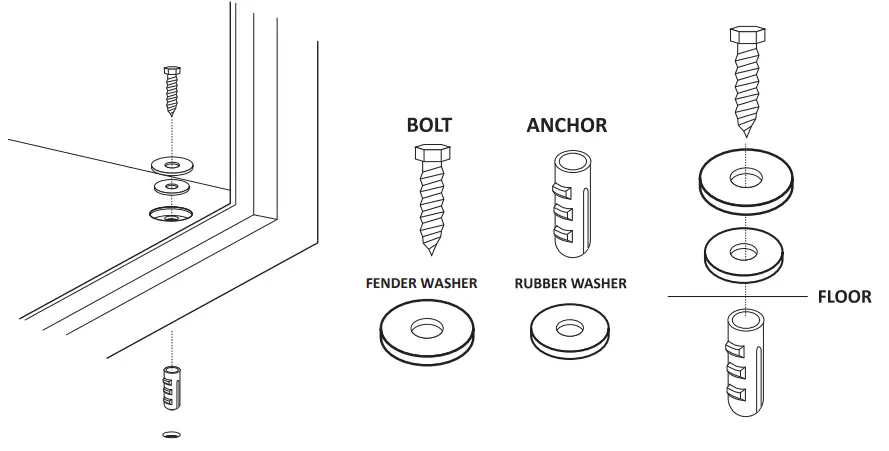 BOLT

ANCHOR

FENDER WASHER

RUBBER WASHER

FLOOR