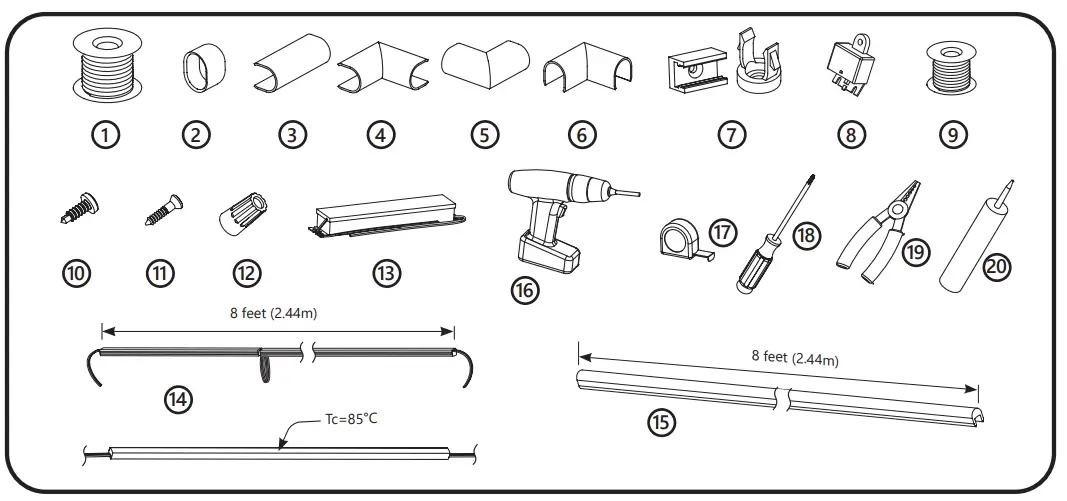 ① ② ③ ④ ⑤ ⑥ ⑦ ⑧ ⑨

⑩ ⑪ ⑫ ⑬ ⑯ ⑰ ⑱ ⑲ ⑳

8 feet (2.44m)

⑭

Tc=85°C

8 feet (2.44m)

⑮