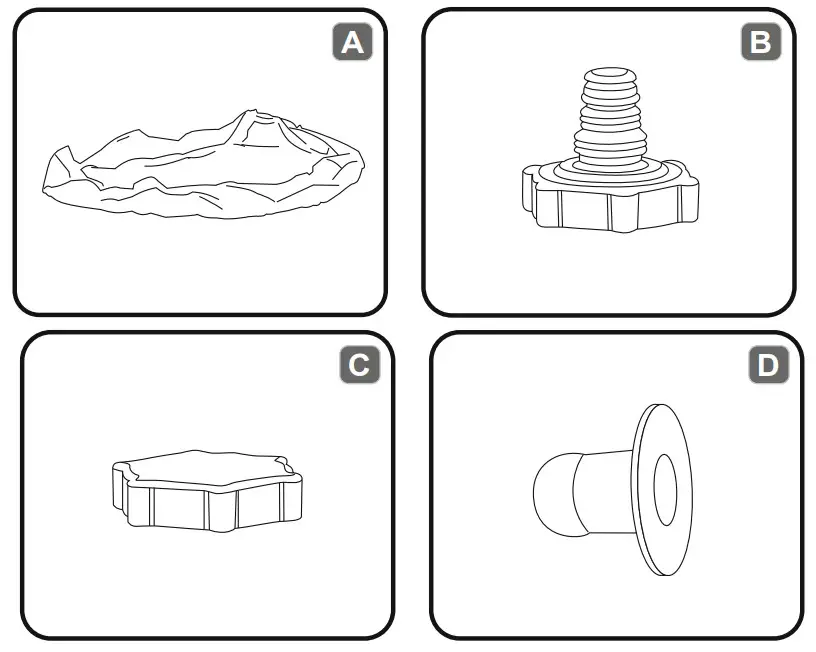 A

B

C

D