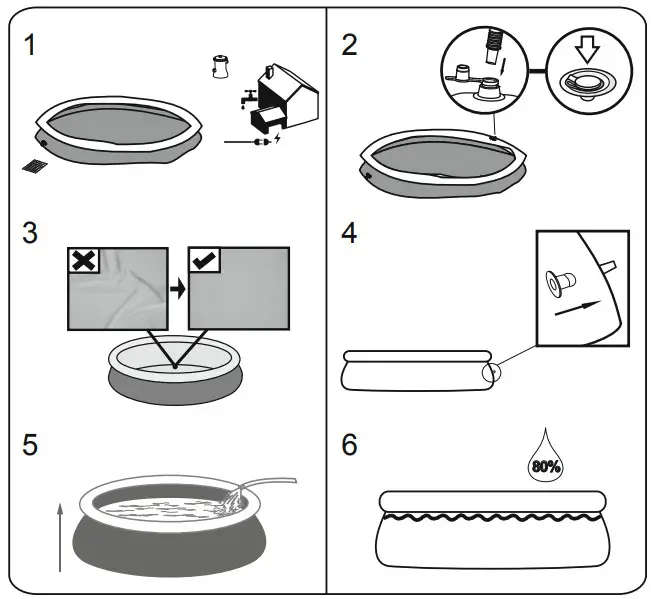 1

2

3

4

5

6

80%