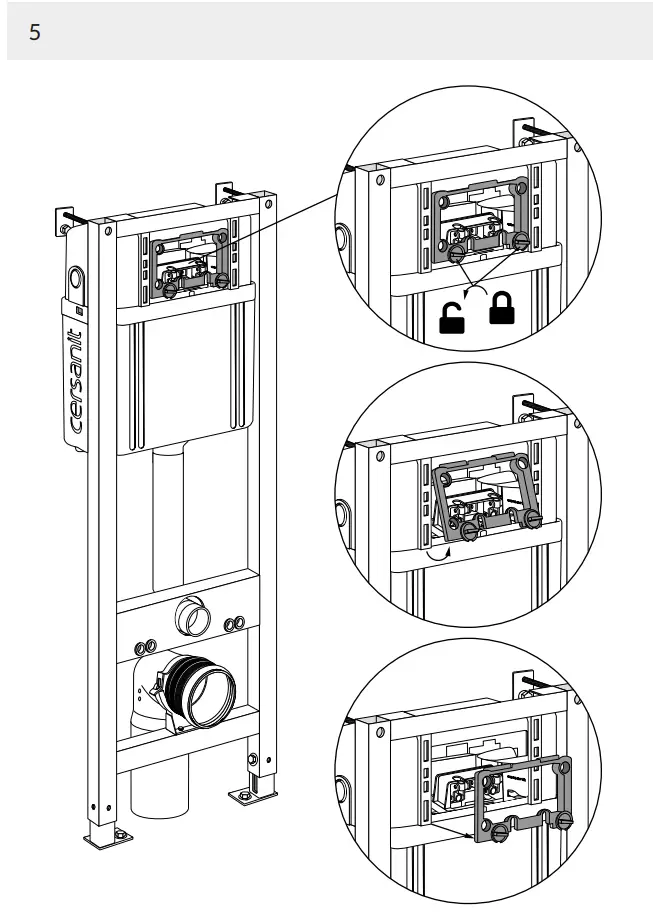 5

cersanit