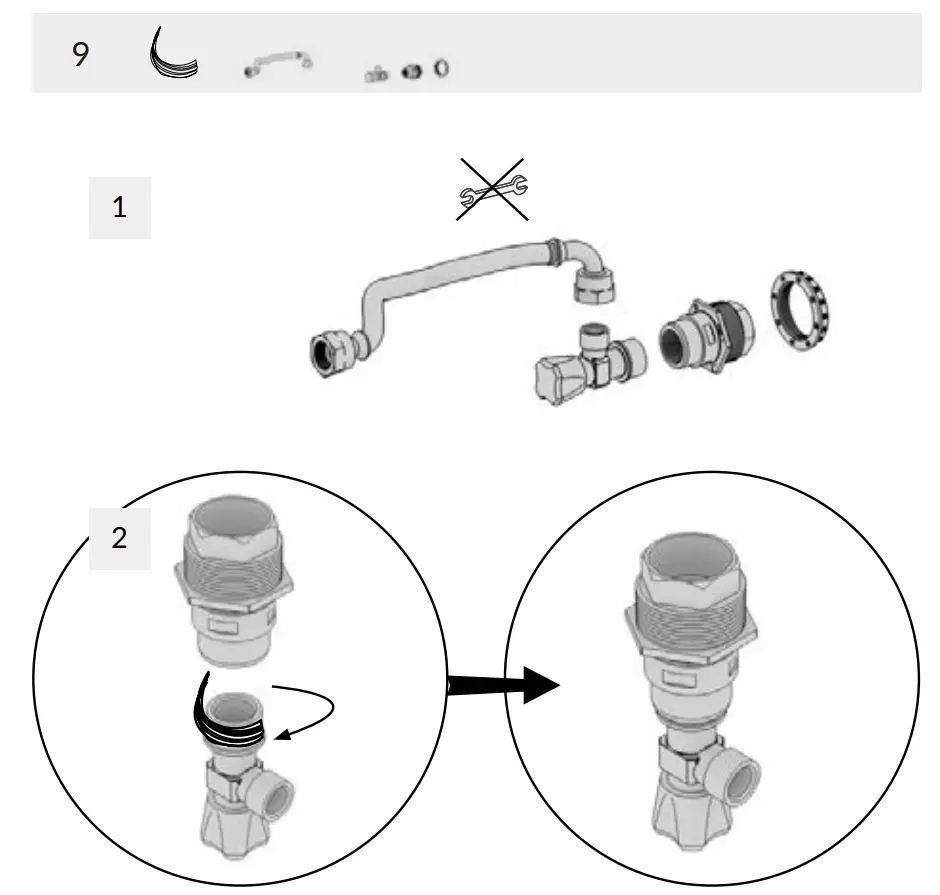 9

1

2