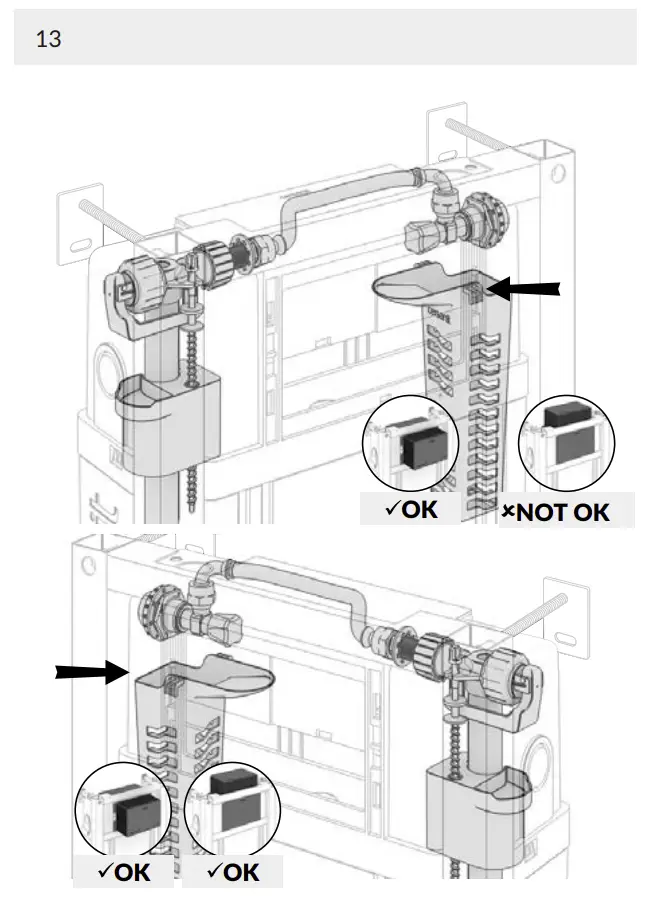 13

✓OK

×NOT OK

✓OK

✓OK