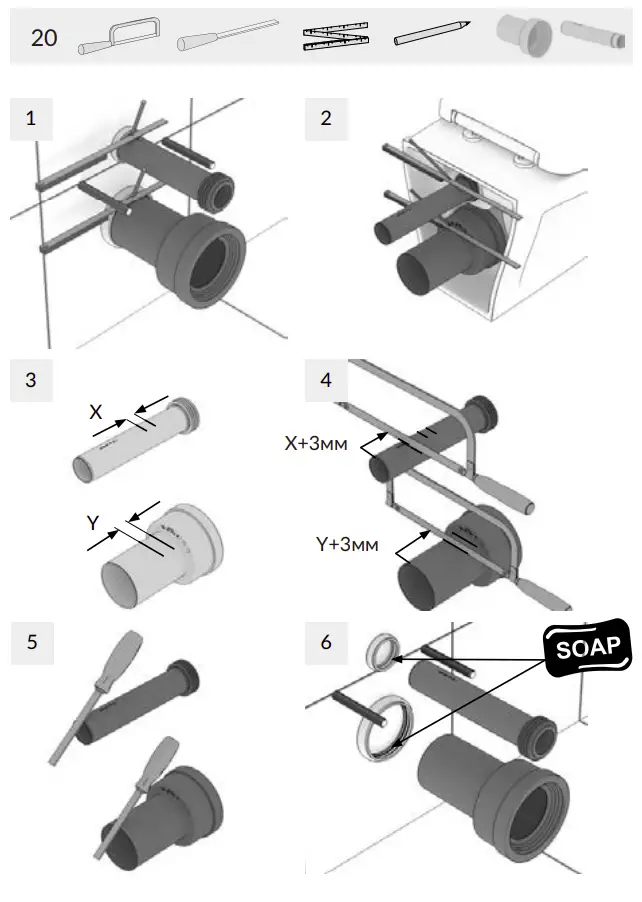 20

1

2

3

X

Y

4

X+3мм

Y+3мм

5

6

SOAP