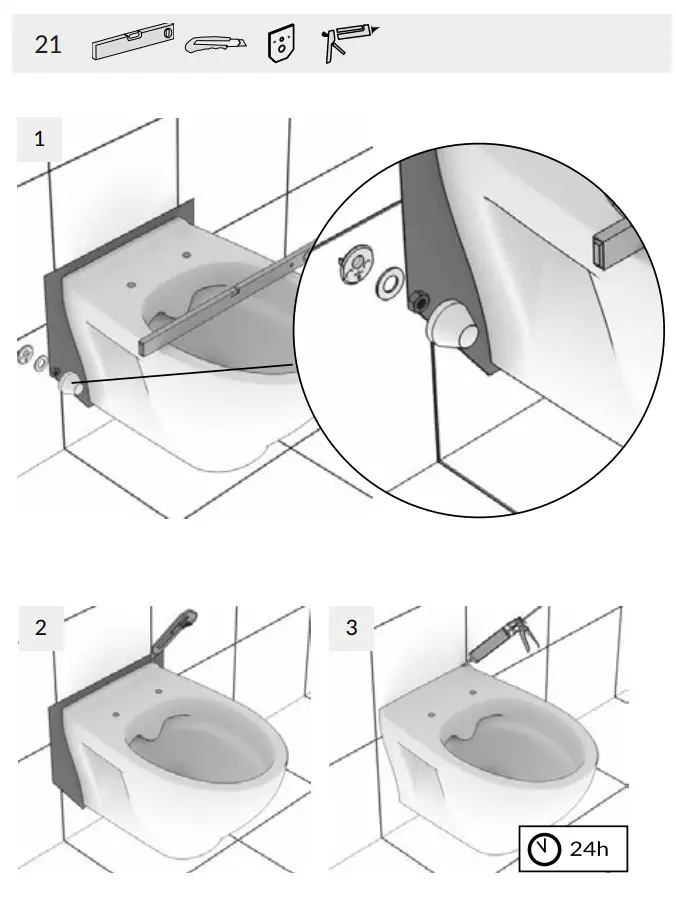 21

1

2

3

24h