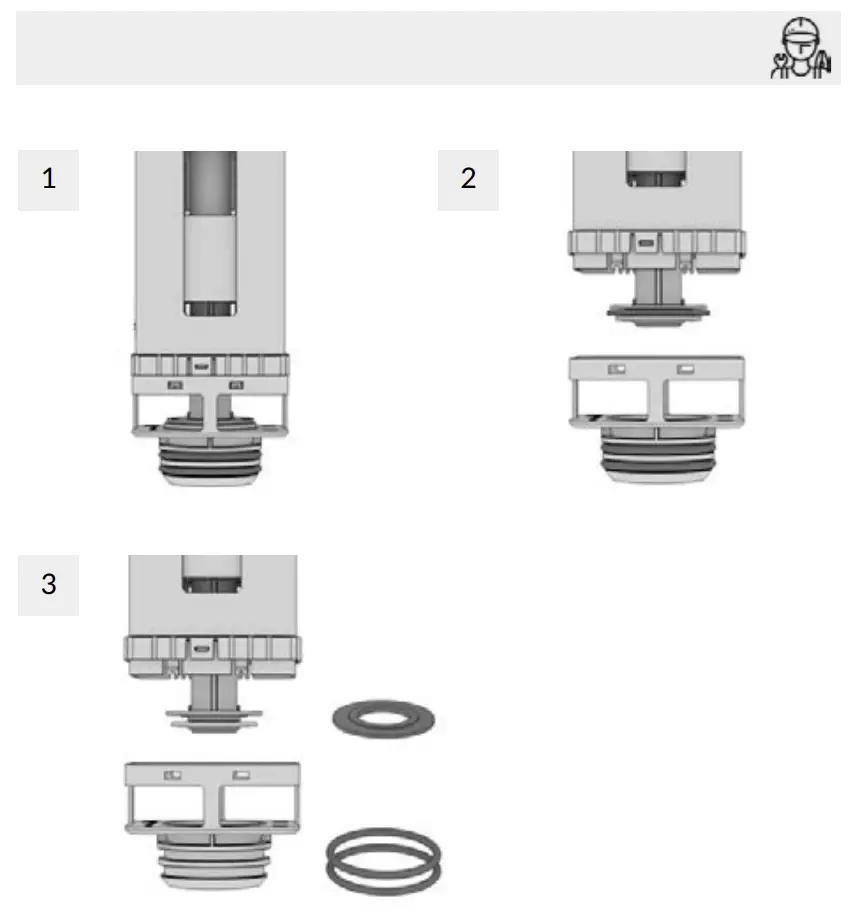 1

2

3