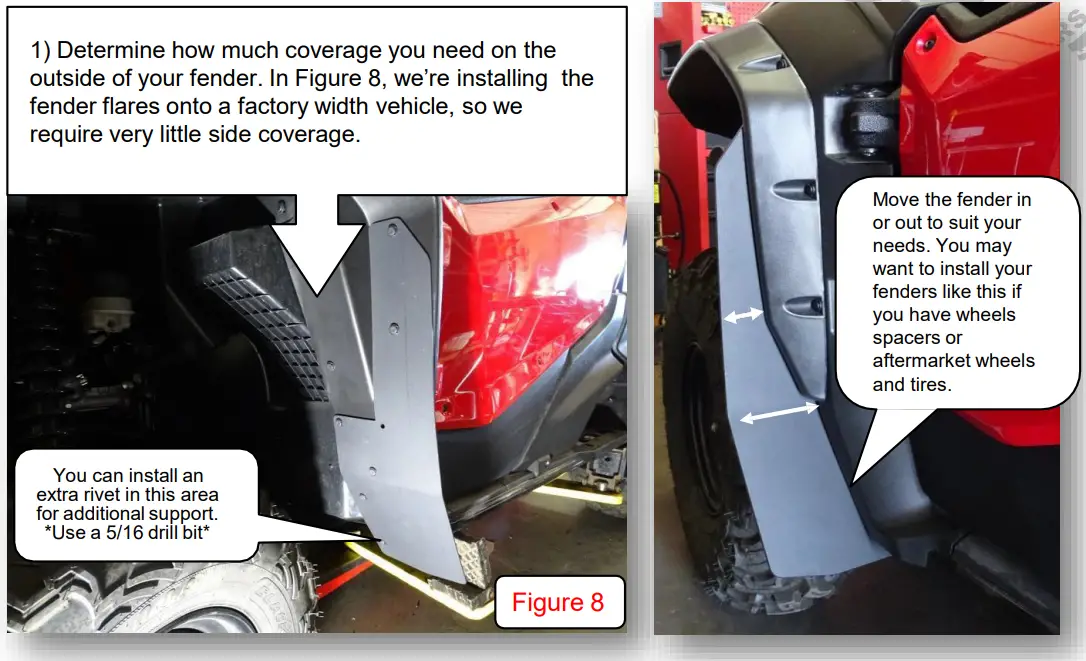 1) Determine how much coverage you need on the outside of your fender. In Figure 8, we're installing the fender flares onto a factory width vehicle, so we require very little side coverage.

You can install an extra rivet in this area for additional support. *Use a 5/16 drill bit*

Figure 8

Move the fender in or out to suit your needs. You may want to install your fenders like this if you have wheels spacers or aftermarket wheels and tires.