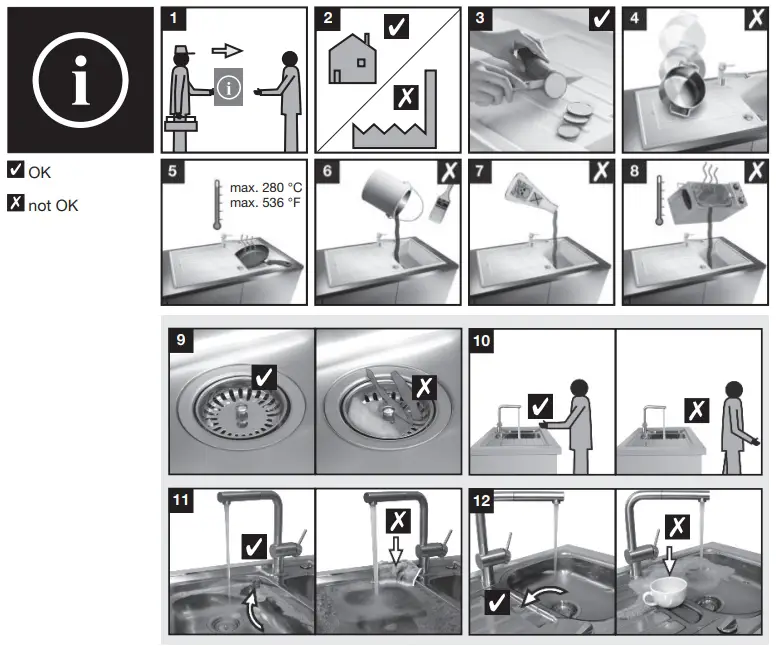 i

✓ OK

✗ not OK

1

i

2 ✓

✗

3 ✓

4 ✗

5

max. 280 °C
max. 536 °F

6 ✗

7 ✗

8 ✗

9 ✓

✗

10 ✓

✗

11 ✓

✗

12 ✓

✗