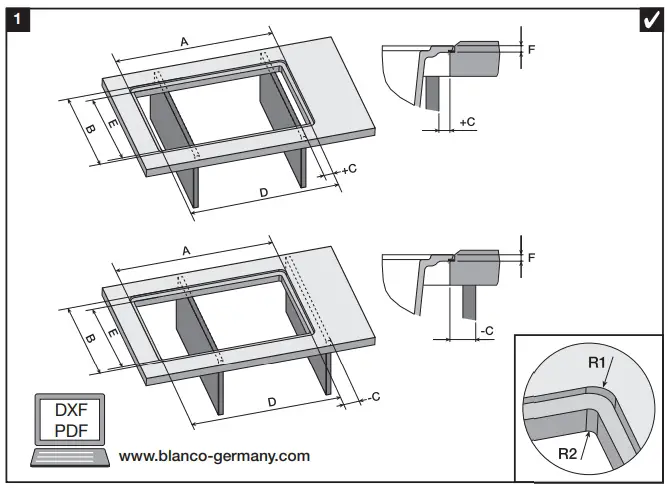 1

✓

A

B

E

+C

D

F

+C

A

B

E

-C

D

F

-C

R1

R2

DXF
PDF

www.blanco-germany.com