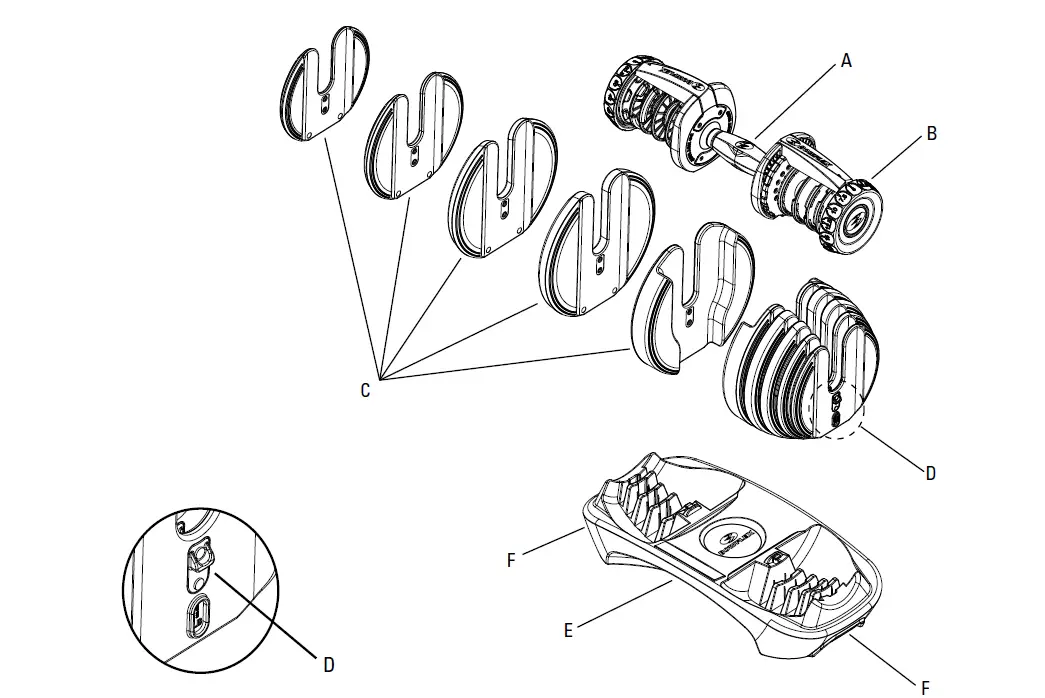 A
B
C
D
D
F
E
F