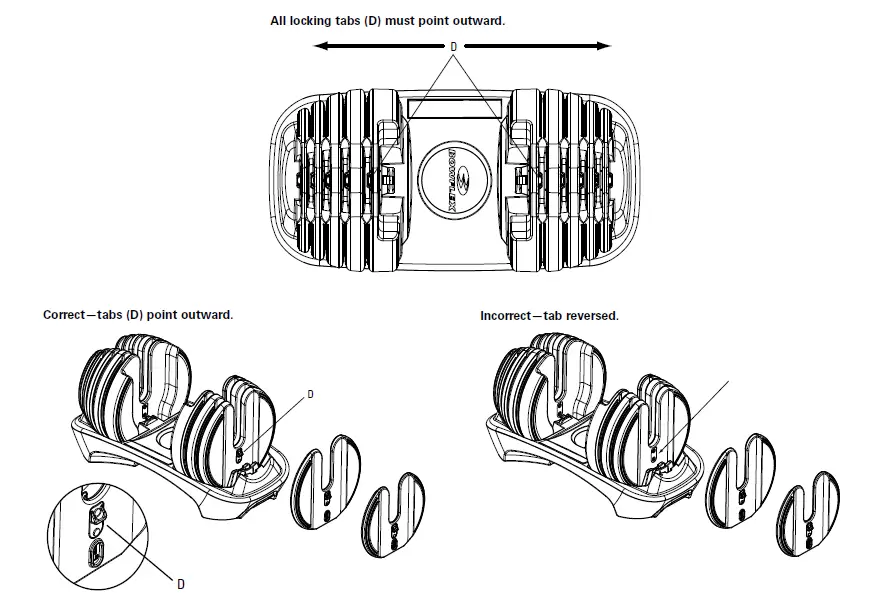 All locking tabs (D) must point outward.

D

BOWFLEX

Correct—tabs (D) point outward.

D

D

Incorrect—tab reversed.