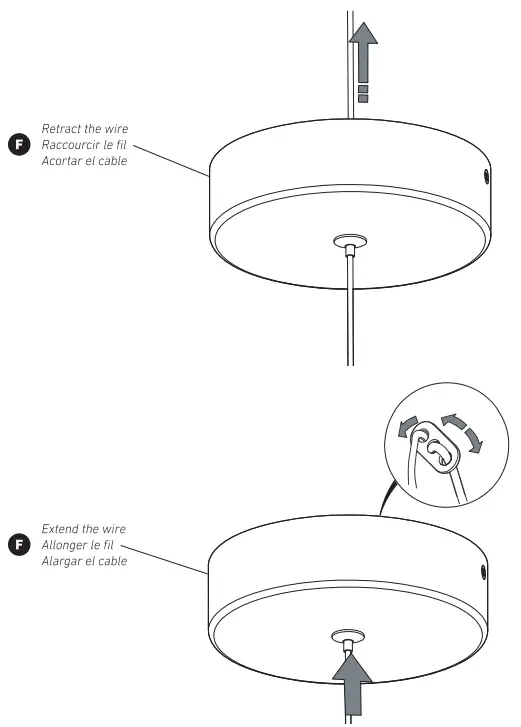 F

Retract the wire
Raccourcir le fil
Acortar el cable

F

Extend the wire
Allonger le fil
Alargar el cable