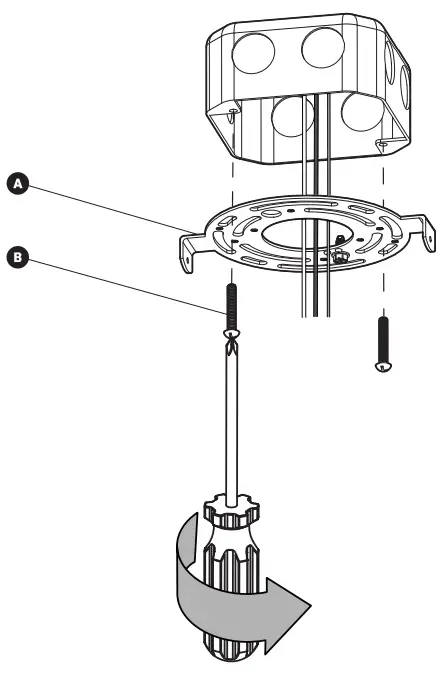 A

B