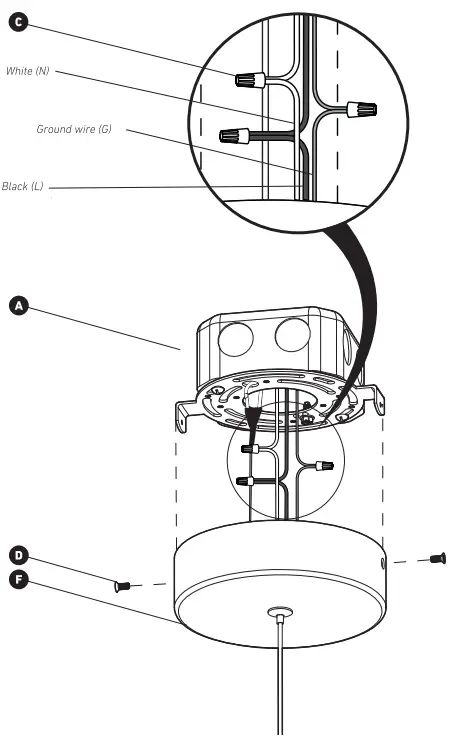 C

White (N)

Ground wire (G)

Black (L)

A

D

F