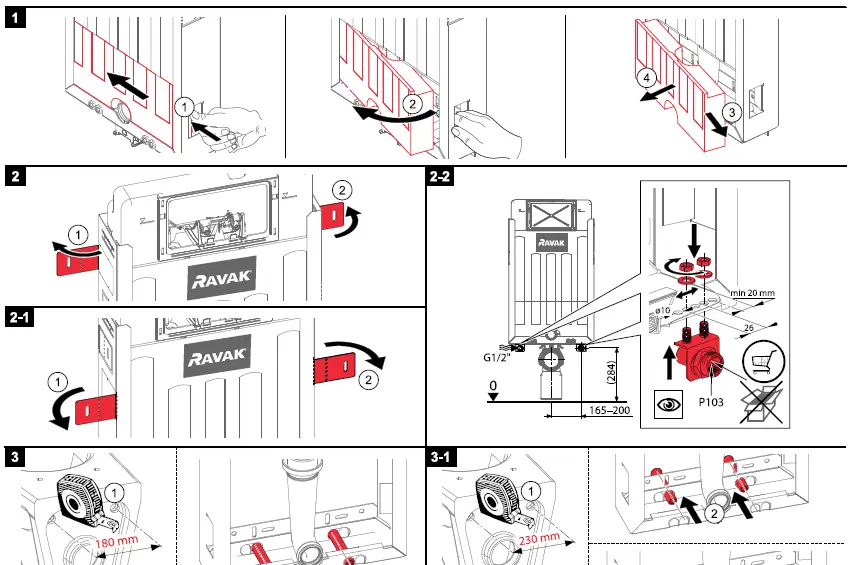 1

1

2

4

3

2

1

2

RAVAK

2-1

RAVAK

1

2

2-2

RAVAK

G1/2"

0

(284)

165–200

min 20 mm

ø10

26

P103

3

1

180 mm

3-1

1

230 mm

2