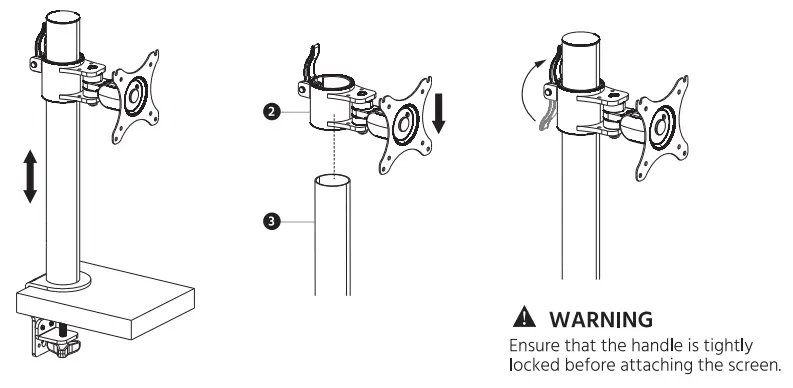 2

3

WARNING

Ensure that the handle is tightly locked before attaching the screen.