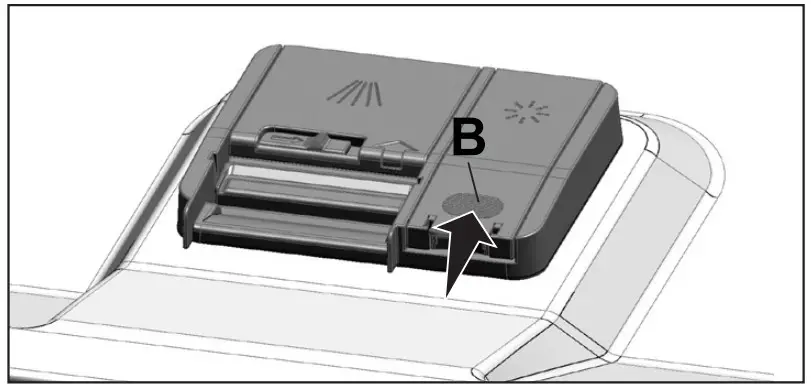 B