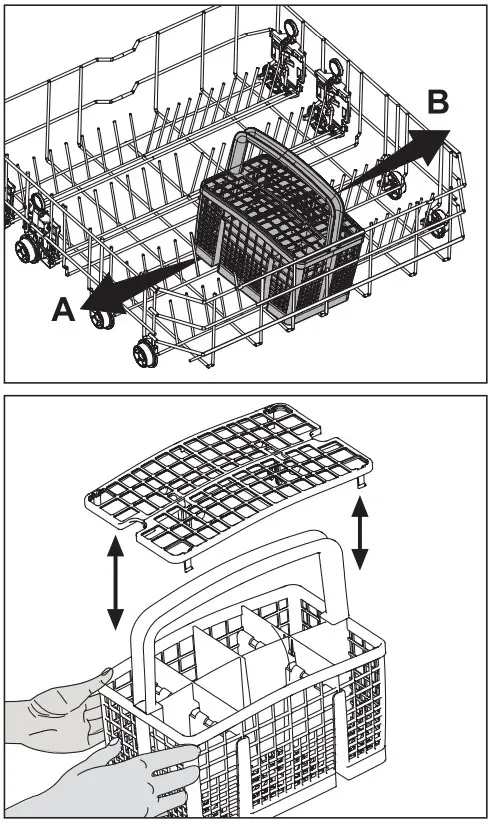 B

A