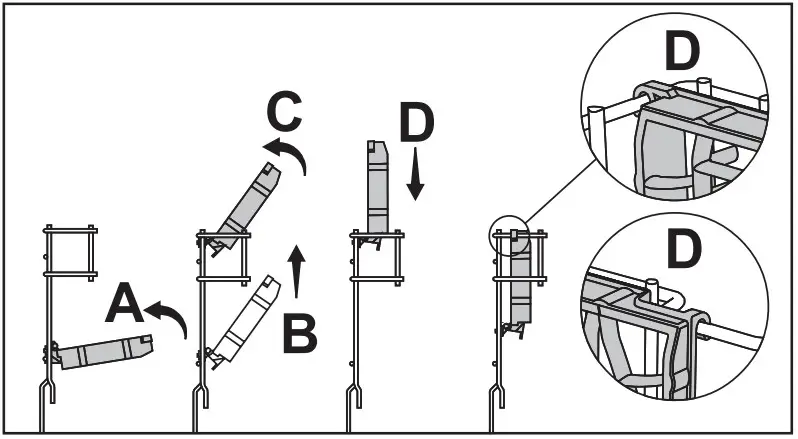 A
C
B
D
D
D