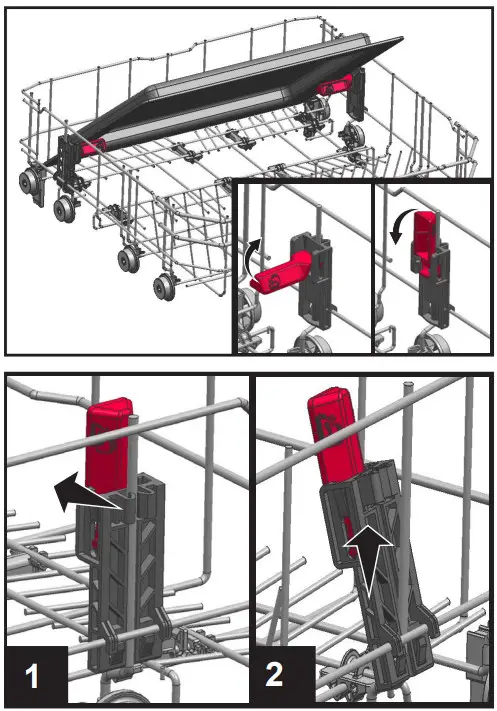 1

2