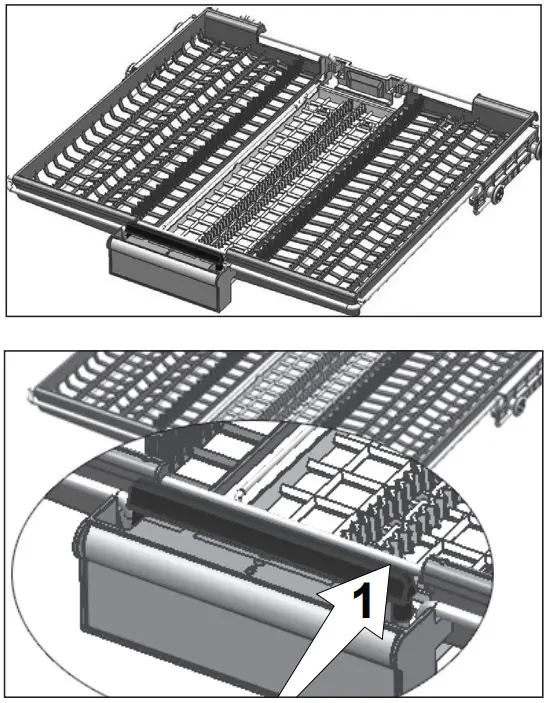 1