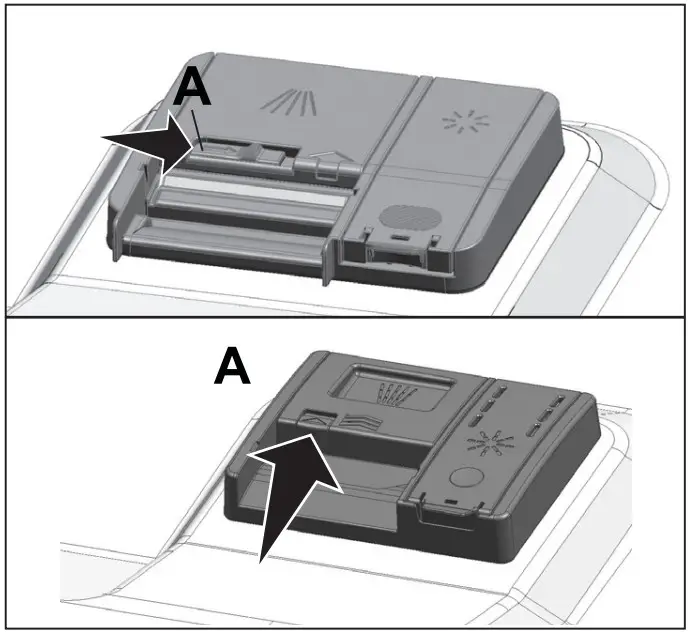 A

A